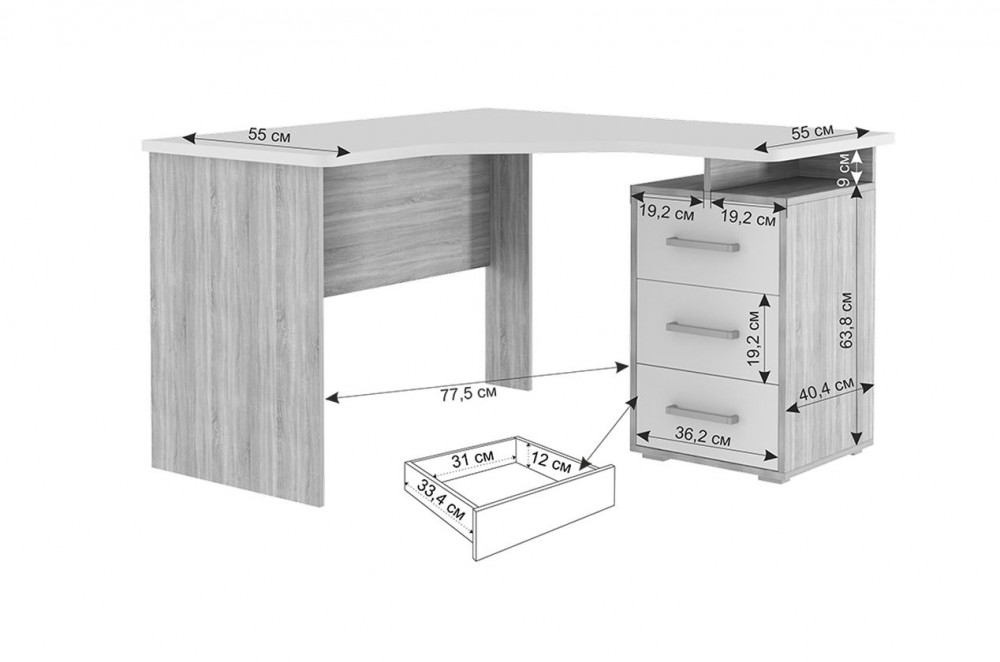 55 см
55 см
9 см
19,2 см
19,2 см
19,2 см
63,8 см
40,4 см
77,5 см
36,2 см
31 см
12 см
33,4 см